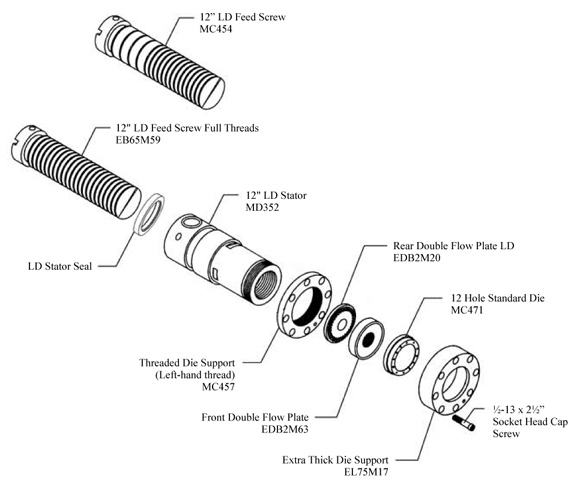 12" LD Feed Screw
MC454

12" LD Feed Screw Full Threads
EB65M59

12" LD Stator
MD352

LD Stator Seal

Rear Double Flow Plate LD
EDB2M20

12 Hole Standard Die
MC471

Threaded Die Support
(Left-hand thread)
MC457

Front Double Flow Plate
EDB2M63

½-13 x 2½"
Socket Head Cap
Screw

Extra Thick Die Support
EL75M17